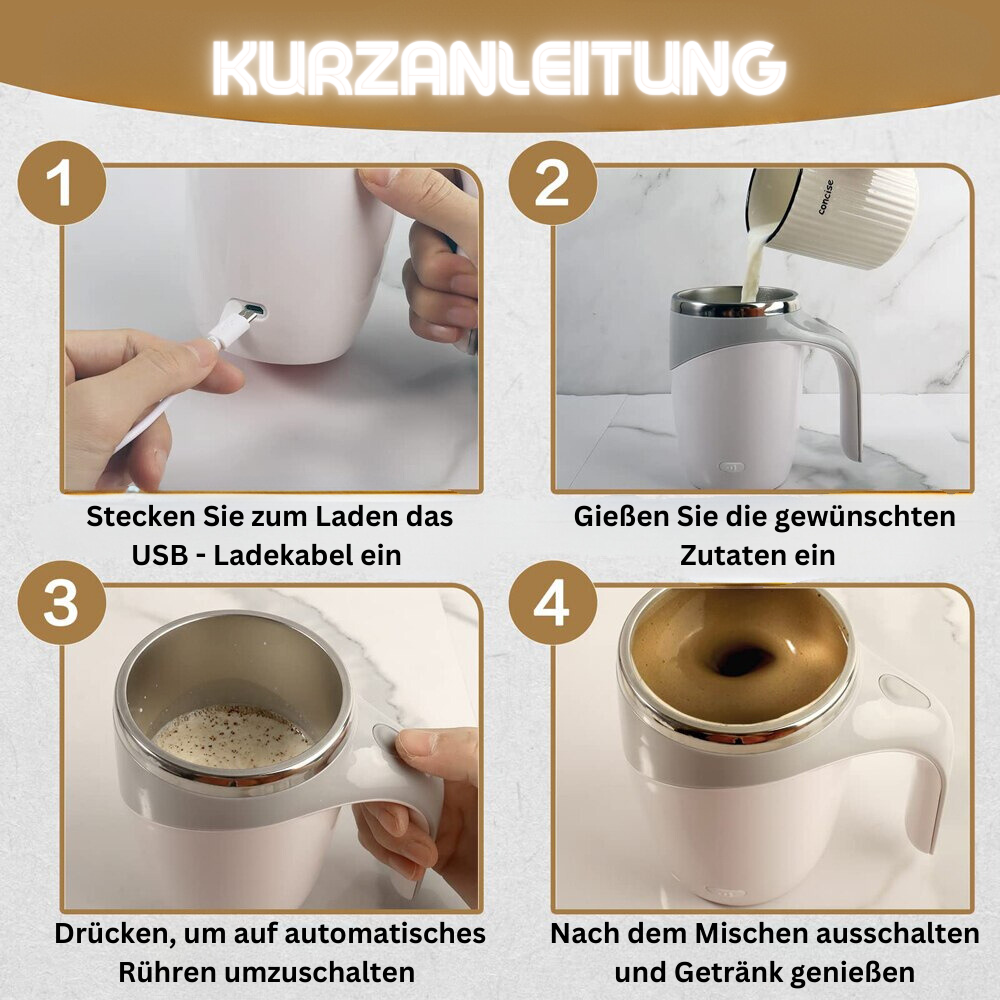 KURZANLEITUNG

1

Stecken Sie zum Laden das USB - Ladekabel ein

2

concise

Gießen Sie die gewünschten Zutaten ein

3

Drücken, um auf automatisches Rühren umzuschalten

4

Nach dem Mischen ausschalten und Getränk genießen